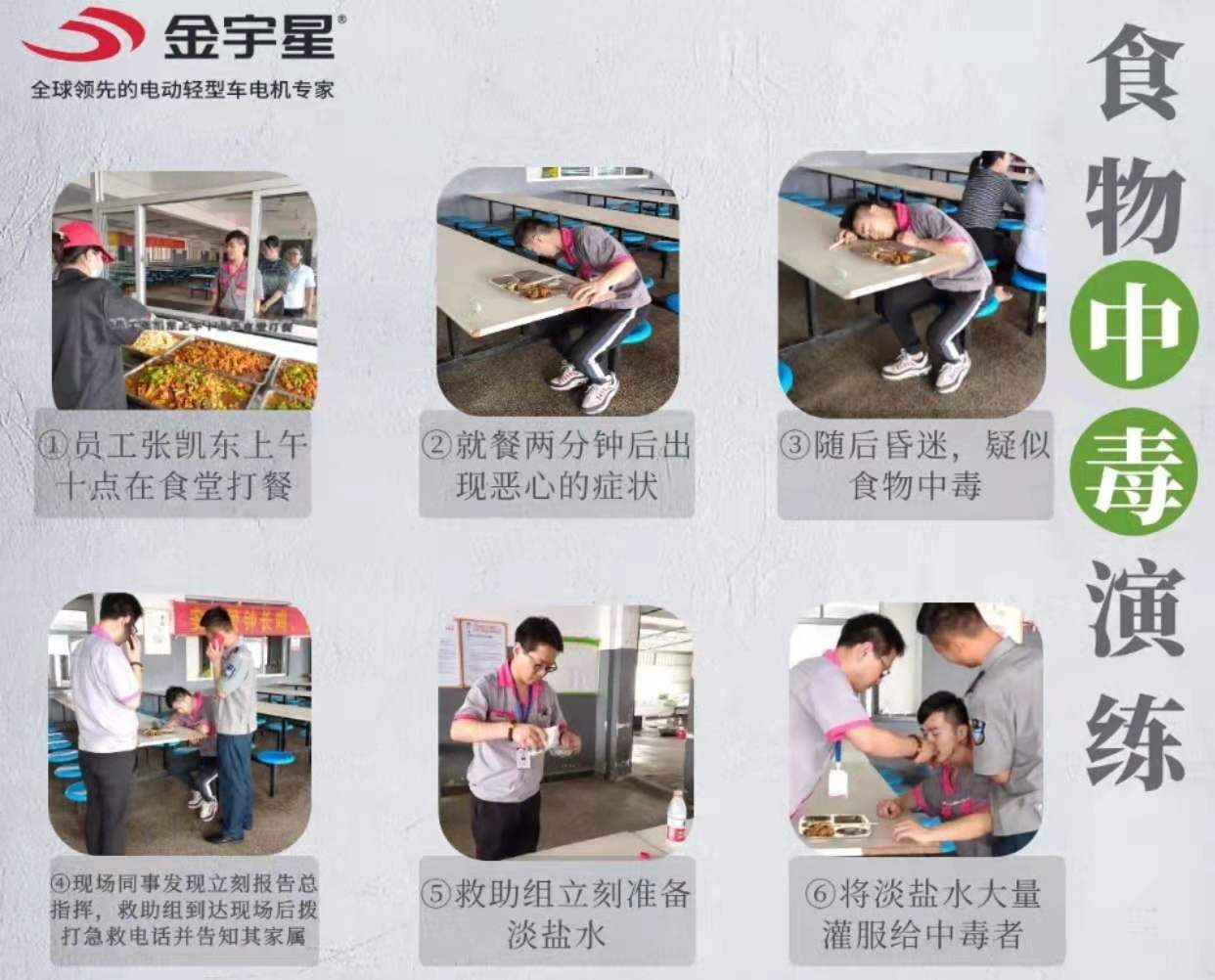 金宇星®
全球领先的电动轻型车电机专家

食物中毒演练

①员工张凯东上午十点在食堂打餐

②就餐两分钟后出现恶心的症状

③随后昏迷，疑似食物中毒

④现场同事发现立刻报告总指挥，救助组到达现场后拨打急救电话并告知其家属

⑤救助组立刻准备淡盐水

⑥将淡盐水大量灌服给中毒者